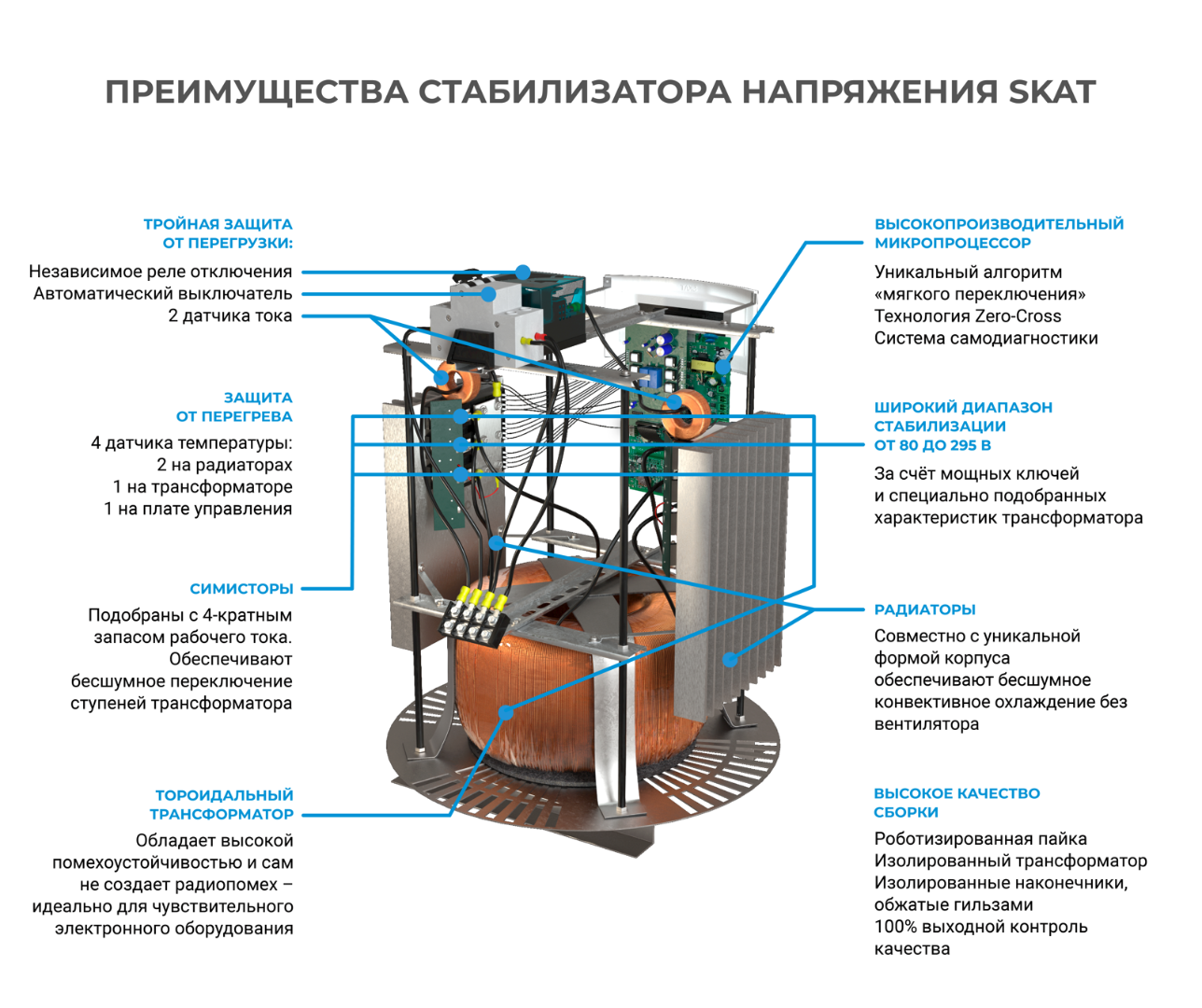 ПРЕИМУЩЕСТВА СТАБИЛИЗАТОРА НАПРЯЖЕНИЯ SKAT

ТРОЙНАЯ ЗАЩИТА ОТ ПЕРЕГРУЗКИ:

Независимое реле отключения
Автоматический выключатель
2 датчика тока

ЗАЩИТА ОТ ПЕРЕГРЕВА

4 датчика температуры:
2 на радиаторах
1 на трансформаторе
1 на плате управления

СИМИСТОРЫ

Подобраны с 4-кратным запасом рабочего тока. Обеспечивают бесшумное переключение ступеней трансформатора

ТОРОИДАЛЬНЫЙ ТРАНСФОРМАТОР

Обладает высокой помехоустойчивостью и сам не создает радиопомех – идеально для чувствительного электронного оборудования

ВЫСОКОПРОИЗВОДИТЕЛЬНЫЙ МИКРОПРОЦЕССОР

Уникальный алгоритм
«мягкого переключения»
Технология Zero-Cross
Система самодиагностики

ШИРОКИЙ ДИАПАЗОН СТАБИЛИЗАЦИИ ОТ 80 ДО 295 В

За счёт мощных ключей и специально подобранных характеристик трансформатора

РАДИАТОРЫ

Совместно с уникальной формой корпуса обеспечивают бесшумное конвективное охлаждение без вентилятора

ВЫСОКОЕ КАЧЕСТВО СБОРКИ

Роботизированная пайка
Изолированный трансформатор
Изолированные наконечники, обжатые гильзами
100% выходной контроль качества