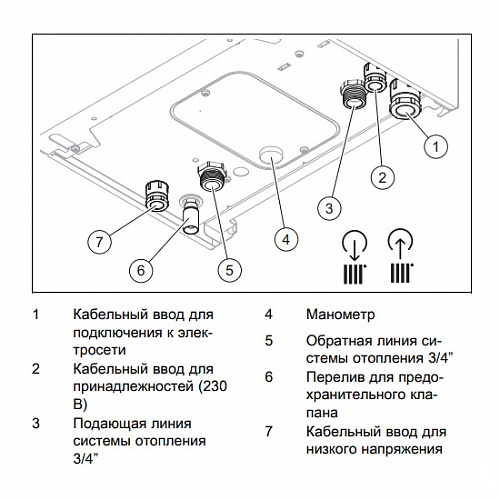 1
2
3
4
5
6
7

1 Кабельный ввод для подключения к электросети

2 Кабельный ввод для принадлежностей (230 В)

3 Подающая линия системы отопления 3/4”

4 Манометр

5 Обратная линия системы отопления 3/4”

6 Перелив для предохранительного клапана

7 Кабельный ввод для низкого напряжения